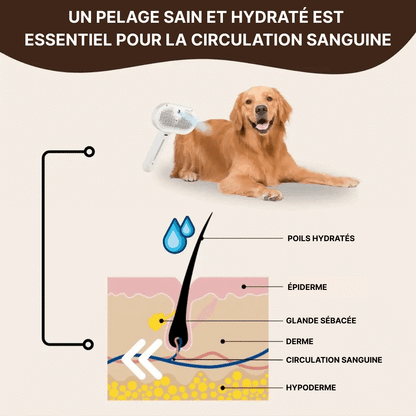 UN PELAGE SAIN ET HYDRATÉ EST ESSENTIEL POUR LA CIRCULATION SANGUINE

POILS HYDRATÉS

ÉPIDERME

GLANDE SÉBACÉE

DERME

CIRCULATION SANGUINE

HYPODERME