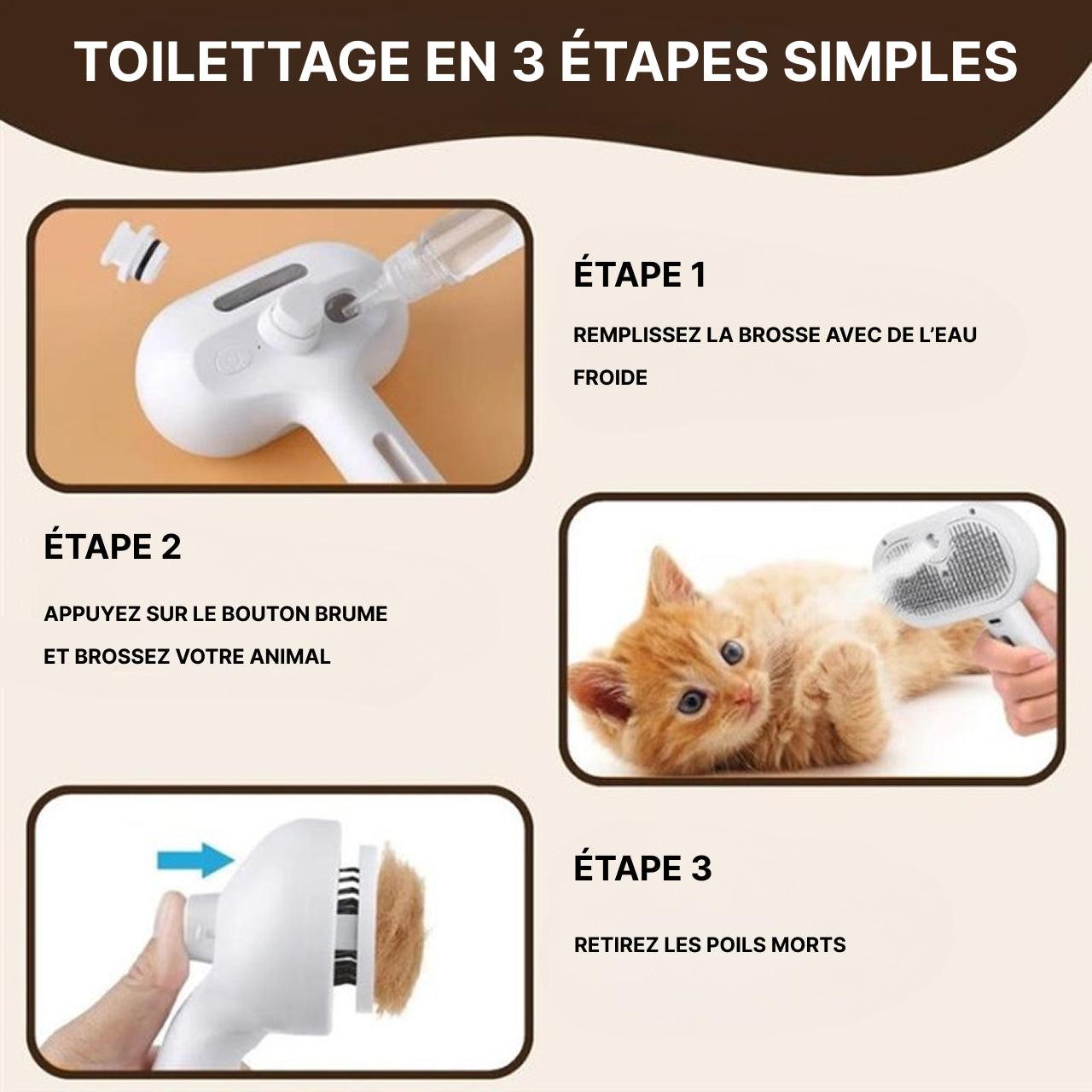 TOILETTAGE EN 3 ÉTAPES SIMPLES

ÉTAPE 1

REMPLISSEZ LA BROSSE AVEC DE L'EAU FROIDE

ÉTAPE 2

APPUYEZ SUR LE BOUTON BRUME ET BROSSEZ VOTRE ANIMAL

ÉTAPE 3

RETIREZ LES POILS MORTS