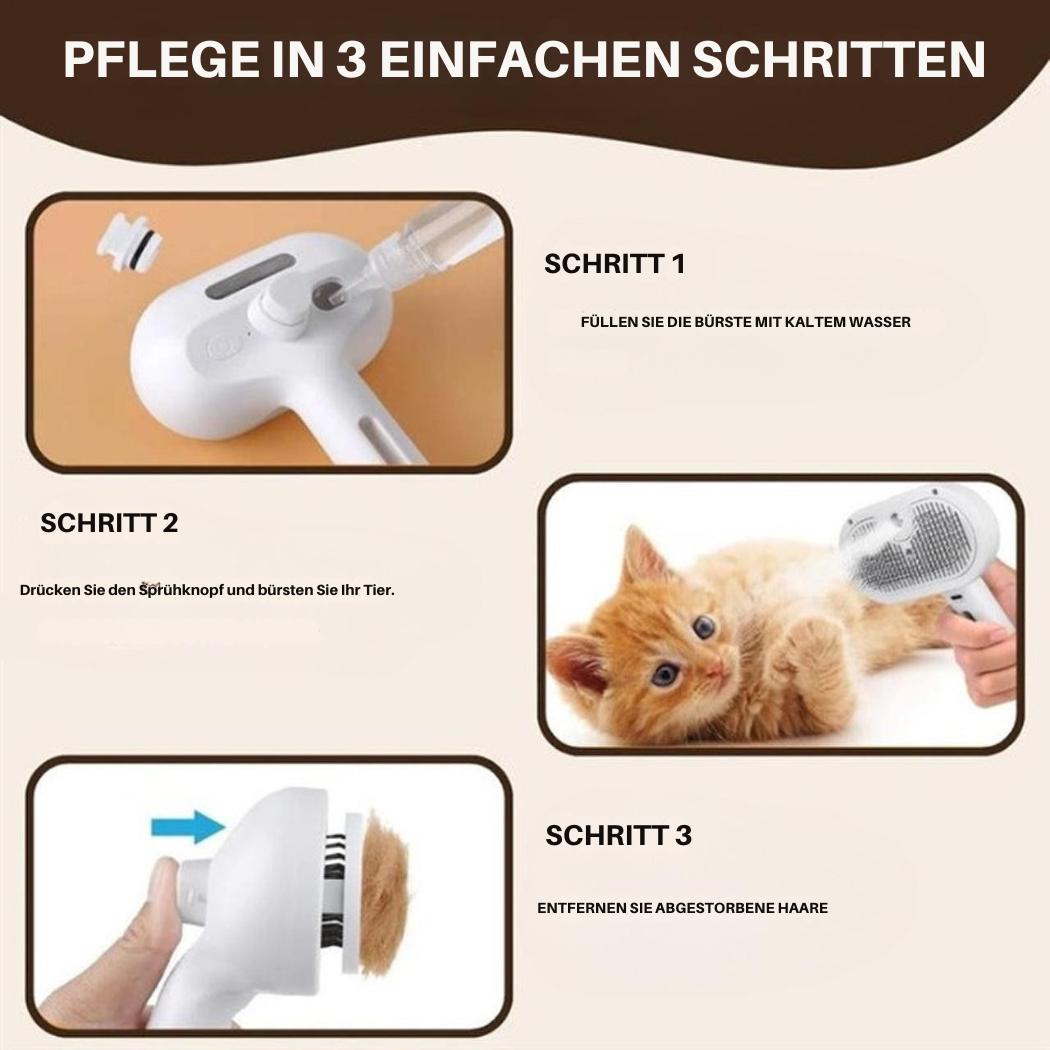 PFLEGE IN 3 EINFACHEN SCHRITTEN

SCHRITT 1

FÜLLEN SIE DIE BÜRSTE MIT KALTEM WASSER

SCHRITT 2

Drücken Sie den Sprühknopf und bürsten Sie Ihr Tier.

SCHRITT 3

ENTFERNEN SIE ABGESTORBENE HAARE