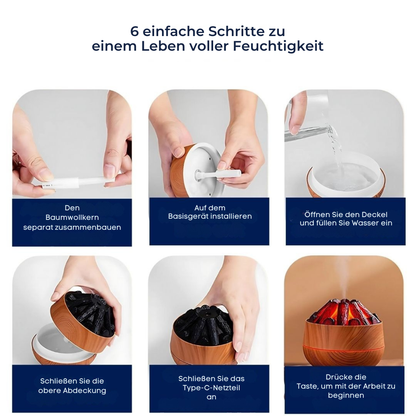 6 einfache Schritte zu einem Leben voller Feuchtigkeit

Den Baumwollkern separat zusammenbauen

Auf dem Basisgerät installieren

Öffnen Sie den Deckel und füllen Sie Wasser ein

Schließen Sie die obere Abdeckung

Schließen Sie das Type-C-Netzteil an

Drücke die Taste, um mit der Arbeit zu beginnen