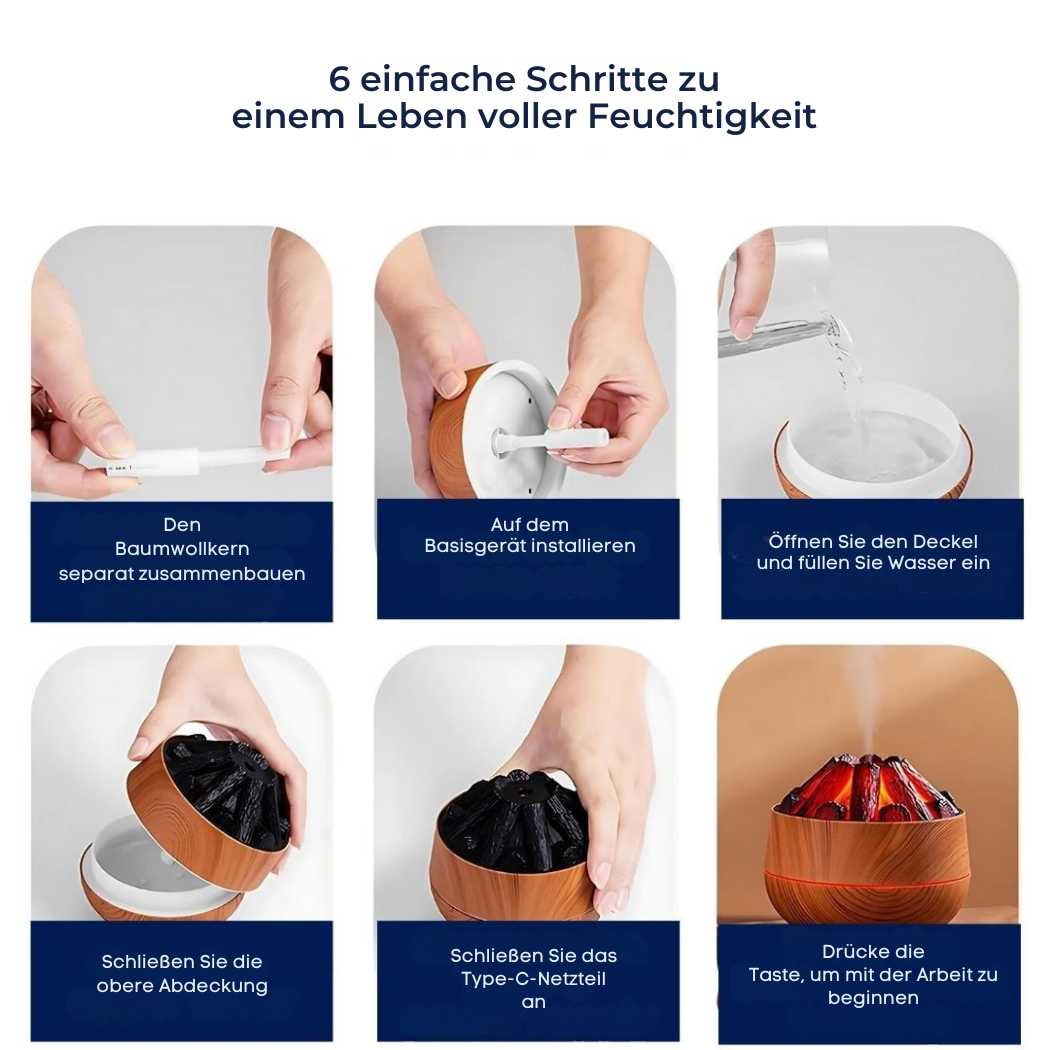 6 einfache Schritte zu
einem Leben voller Feuchtigkeit

Den
Baumwollkern
separat zusammenbauen

Auf dem
Basisgerät installieren

Öffnen Sie den Deckel
und füllen Sie Wasser ein

Schließen Sie die
obere Abdeckung

Schließen Sie das
Type-C-Netzteil
an

Drücke die
Taste, um mit der Arbeit zu
beginnen