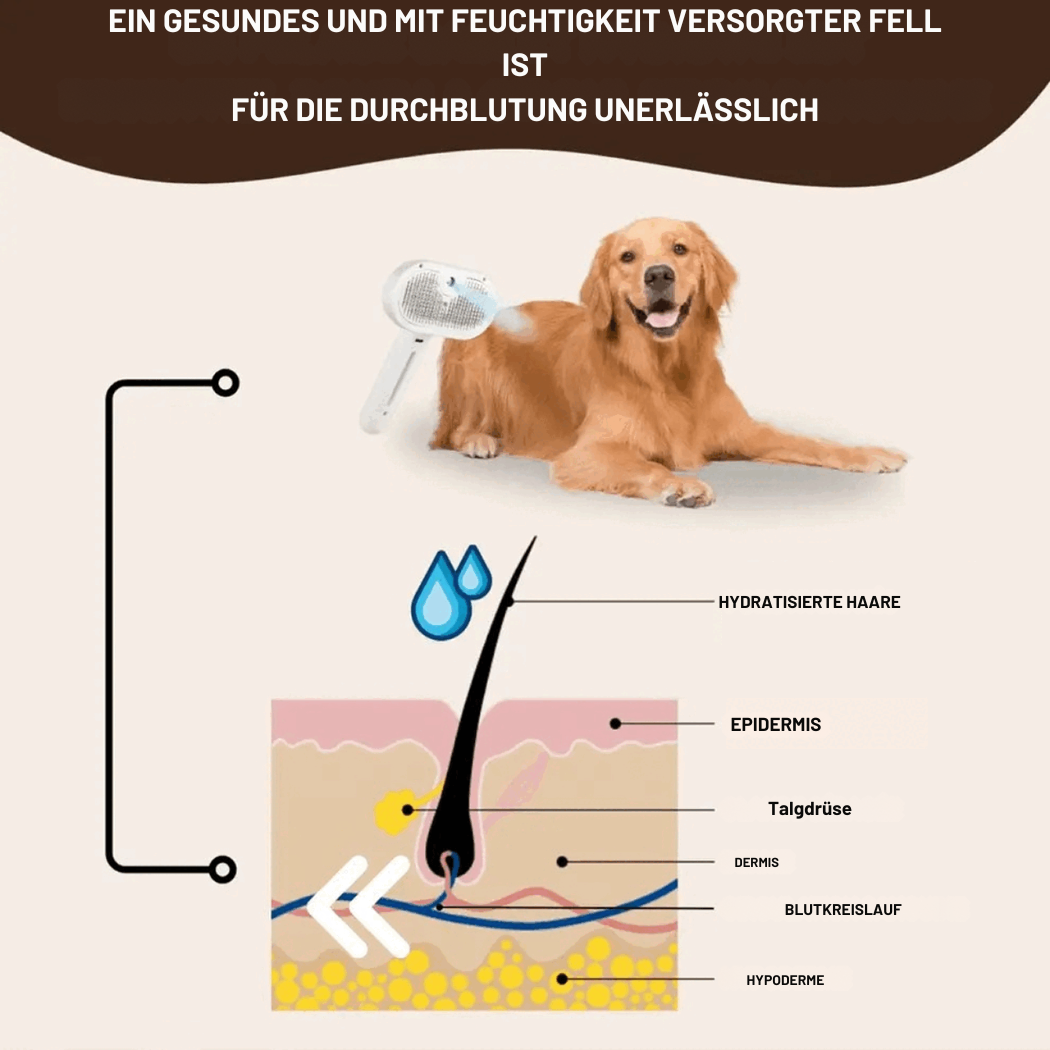 EIN GESUNDES UND MIT FEUCHTIGKEIT VERSORGTER FELL IST
FÜR DIE DURCHBLUTUNG UNERLÄSSLICH

HYDRATISIERTE HAARE

EPIDERMIS

Talgdrüse

DERMIS

BLUTKREISLAUF

HYPODERME