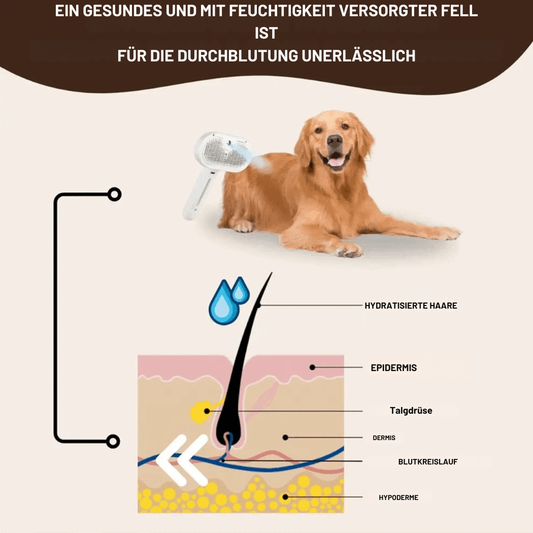 EIN GESUNDES UND MIT FEUCHTIGKEIT VERSORGTER FELL IST FÜR DIE DURCHBLUTUNG UNERLÄSSLICH

HYDRATISIERTE HAARE

EPIDERMIS

Talgdrüse

DERMIS

BLUTKREISLAUF

HYPODERME